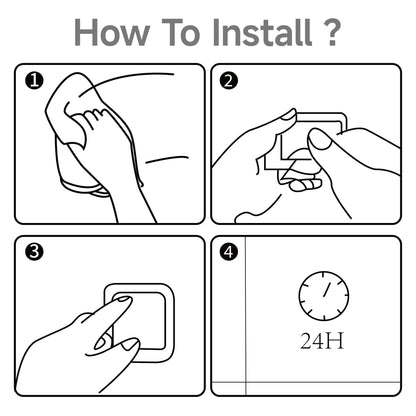 How To Install ?

1

2

3

4

24H