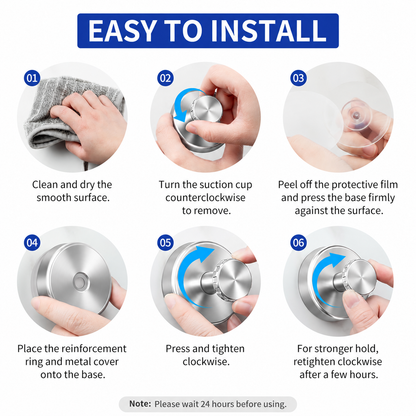 EASY TO INSTALL

01

Clean and dry the smooth surface.

02

Turn the suction cup counterclockwise to remove.

03

Peel off the protective film and press the base firmly against the surface.

04

Place the reinforcement ring and metal cover onto the base.

05

Press and tighten clockwise.

06

For stronger hold, retighten clockwise after a few hours.

Note: Please wait 24 hours before using.