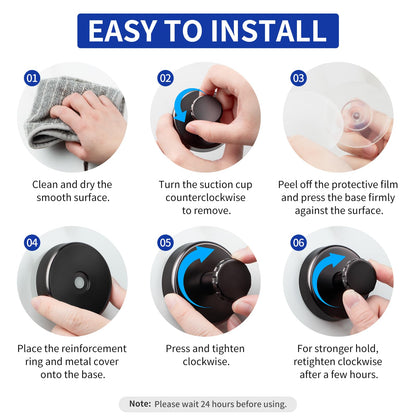 EASY TO INSTALL

01
Clean and dry the smooth surface.

02
Turn the suction cup counterclockwise to remove.

03
Peel off the protective film and press the base firmly against the surface.

04
Place the reinforcement ring and metal cover onto the base.

05
Press and tighten clockwise.

06
For stronger hold, retighten clockwise after a few hours.

Note: Please wait 24 hours before using.